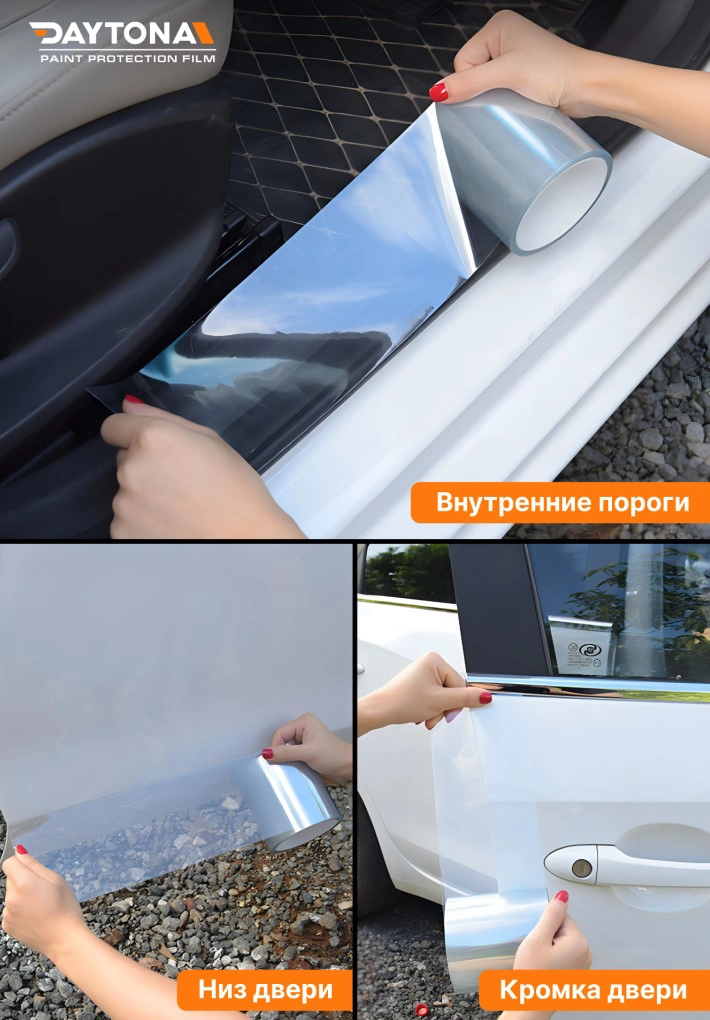 DAYTONA
PAINT PROTECTION FILM

Внутренние пороги

Низ двери

Кромка двери